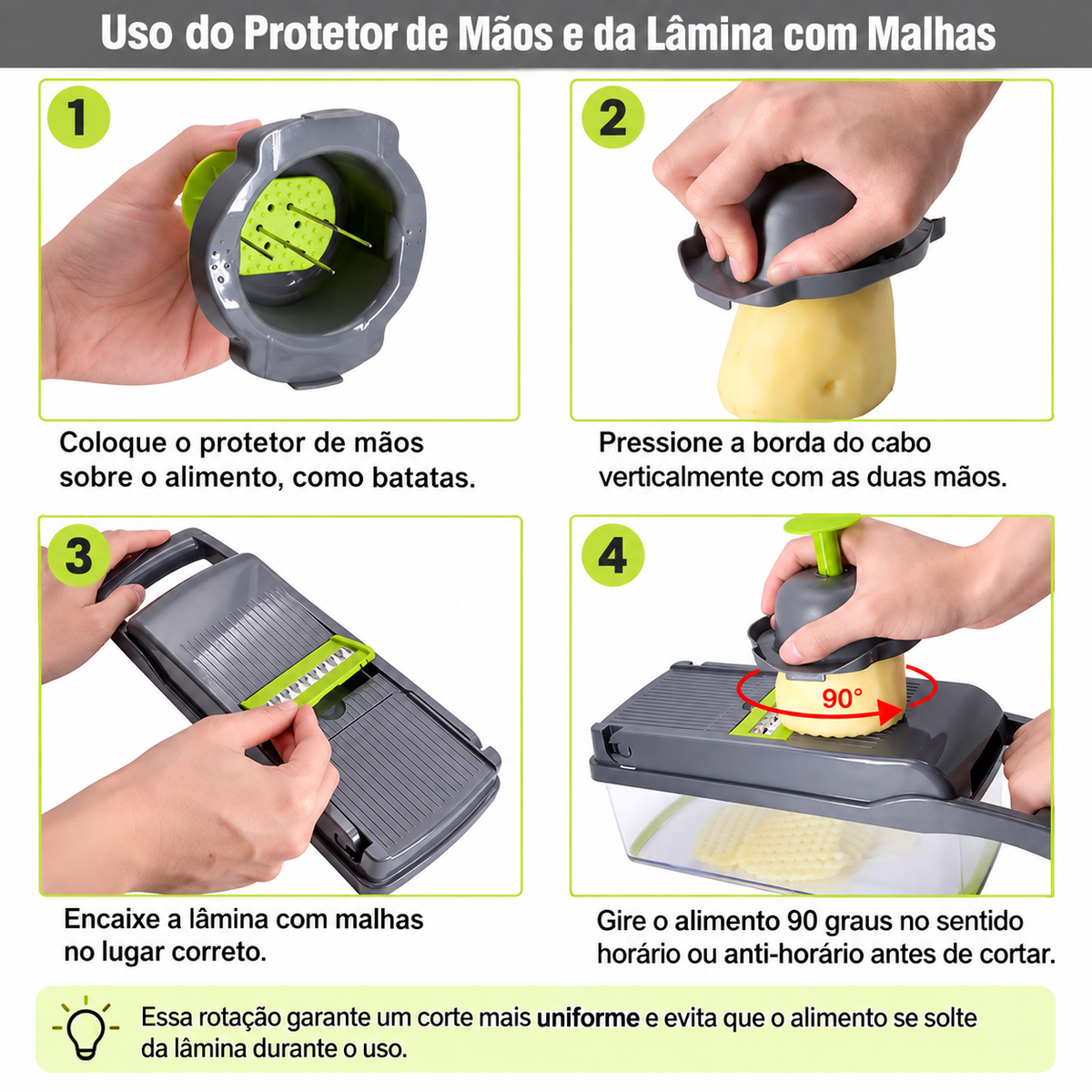 Uso do Protetor de Mãos e da Lâmina com Malhas

1

Coloque o protetor de mãos sobre o alimento, como batatas.

2

Pressione a borda do cabo verticalmente com as duas mãos.

3

Encaixe a lâmina com malhas no lugar correto.

4

90°

Gire o alimento 90 graus no sentido horário ou anti-horário antes de cortar.

Essa rotação garante um corte mais uniforme e evita que o alimento se solte da lâmina durante o uso.